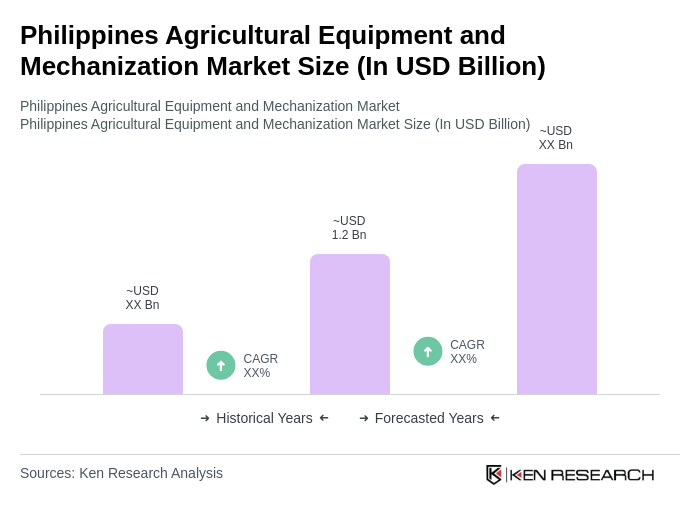 Philippines Agricultural Equipment and Mechanization Market Size (In USD Billion)

Philippines Agricultural Equipment and Mechanization Market
Philippines Agricultural Equipment and Mechanization Market Size (In USD Billion)

~USD
XX Bn

CAGR
XX%

~USD
1.2 Bn

CAGR
XX%

~USD
XX Bn

→ Historical Years ←

→ Forecasted Years ←

Sources: Ken Research Analysis

KEN RESEARCH